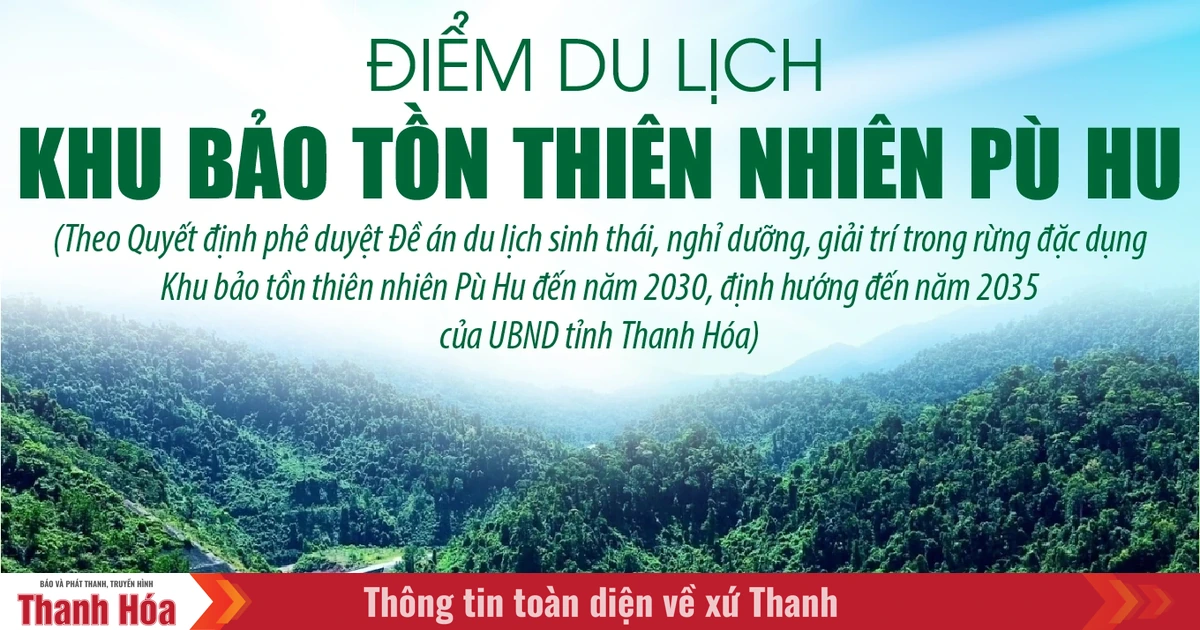 ĐIỂM DU LỊCH
KHU BẢO TỒN THIÊN NHIÊN PÙ HU

(Theo Quyết định phê duyệt Đề án du lịch sinh thái, nghỉ dưỡng, giải trí trong rừng đặc dụng Khu bảo tồn thiên nhiên Pù Hu đến năm 2030, định hướng đến năm 2035 của UBND tỉnh Thanh Hóa)

BÁO VÀ PHÁT THANH, TRUYỀN HÌNH
Thanh Hóa

Thông tin toàn diện về xứ Thanh